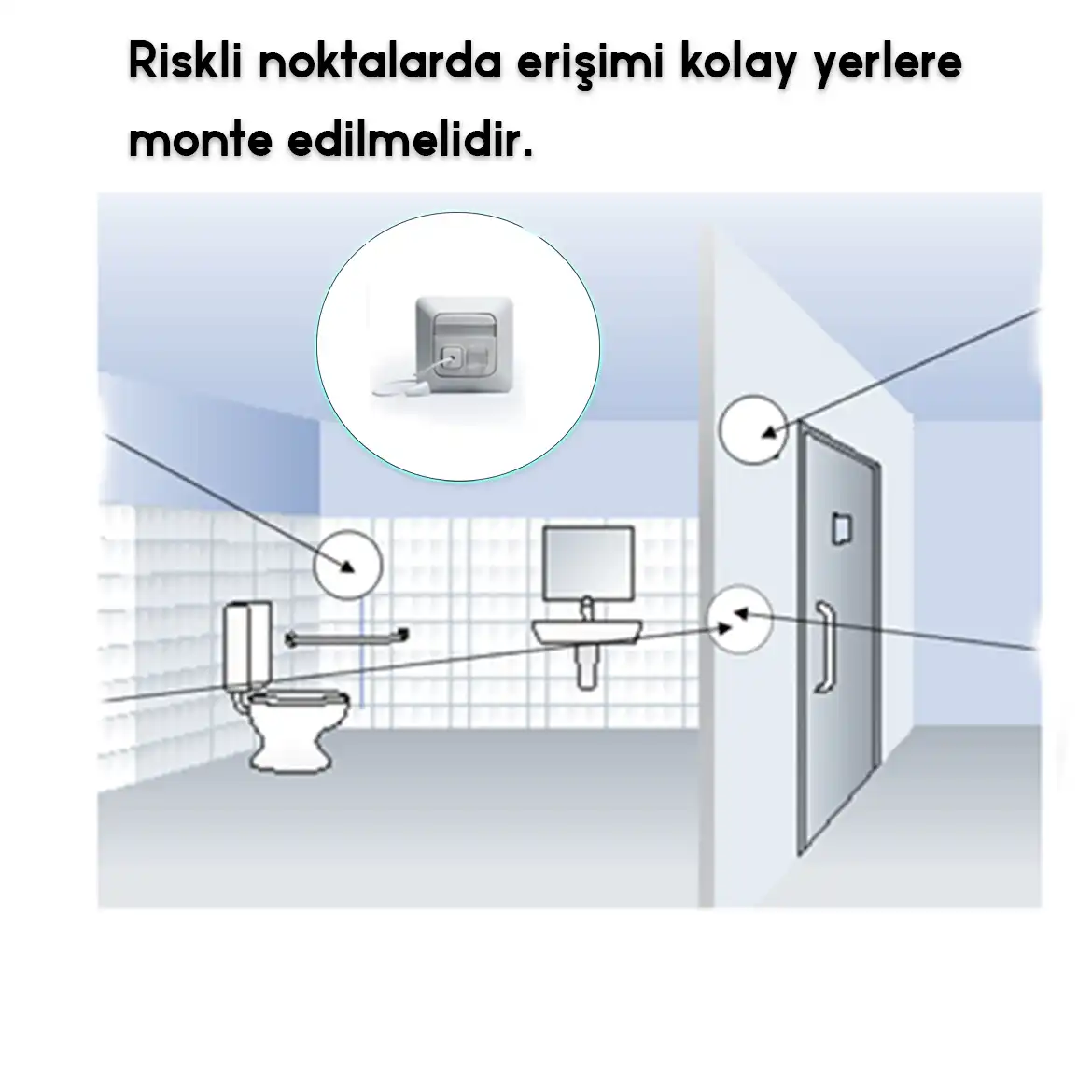 Riskli noktalarda erişimi kolay yerlere monte edilmelidir.